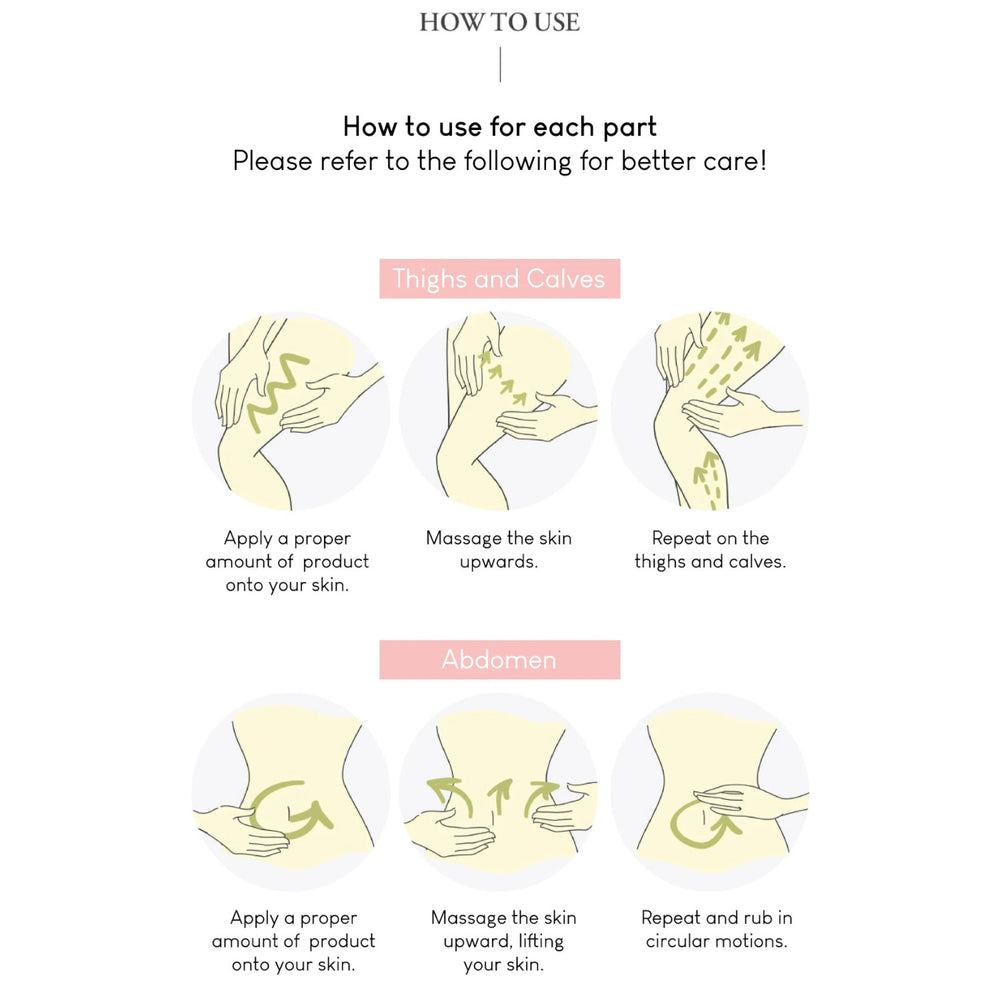 HOW TO USE

How to use for each part
Please refer to the following for better care!

Thighs and Calves

Apply a proper amount of product onto your skin.

Massage the skin upwards.

Repeat on the thighs and calves.

Abdomen

Apply a proper amount of product onto your skin.

Massage the skin upward, lifting your skin.

Repeat and rub in circular motions.